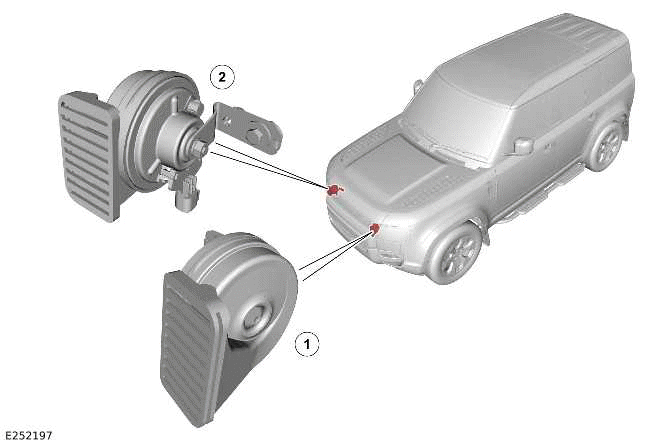 2

1

E252197